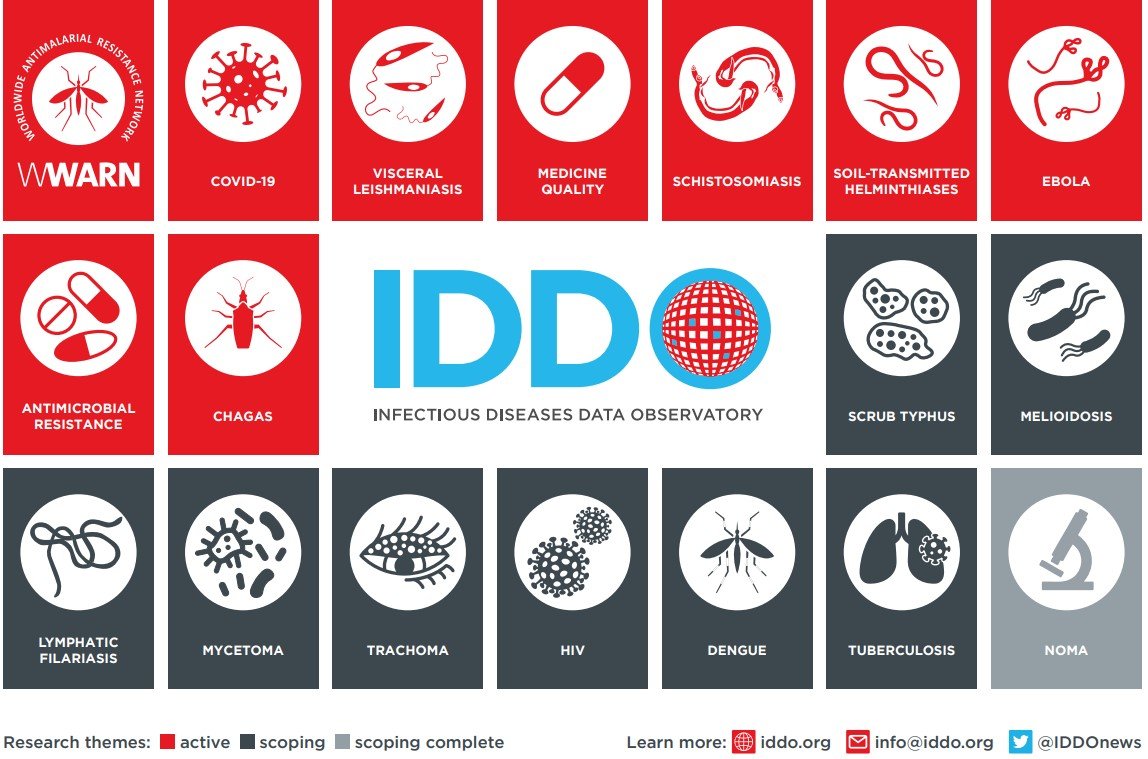 WORLDWIDE ANTIMALARIAL RESISTANCE NETWORK
WWARN

COVID-19

VISCERAL LEISHMANIASIS

MEDICINE QUALITY

SCHISTOSOMIASIS

SOIL-TRANSMITTED HELMINTHIASES

EBOLA

ANTIMICROBIAL RESISTANCE

CHAGAS

IDDO
INFECTIOUS DISEASES DATA OBSERVATORY

SCRUB TYPHUS

MELIOIDOSIS

LYMPHATIC FILARIASIS

MYCETOMA

TRACHOMA

HIV

DENGUE

TUBERCULOSIS

NOMA

Research themes: active scoping scoping complete

Learn more: iddo.org info@iddo.org @IDDOnews