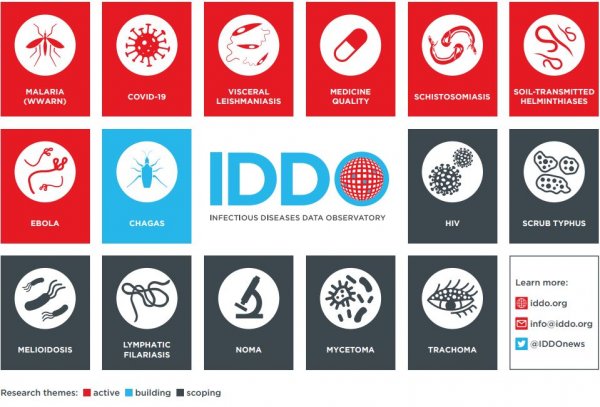 MALARIA (WWARN)

COVID-19

VISCERAL LEISHMANIASIS

MEDICINE QUALITY

SCHISTOSOMIASIS

SOIL-TRANSMITTED HELMINTHIASES

EBOLA

CHAGAS

IDDO

INFECTIOUS DISEASES DATA OBSERVATORY

HIV

SCRUB TYPHUS

MELIOIDOSIS

LYMPHATIC FILARIASIS

NOMA

MYCETOMA

TRACHOMA

Learn more:

iddo.org

info@iddo.org

@IDDOnews

Research themes: active building scoping